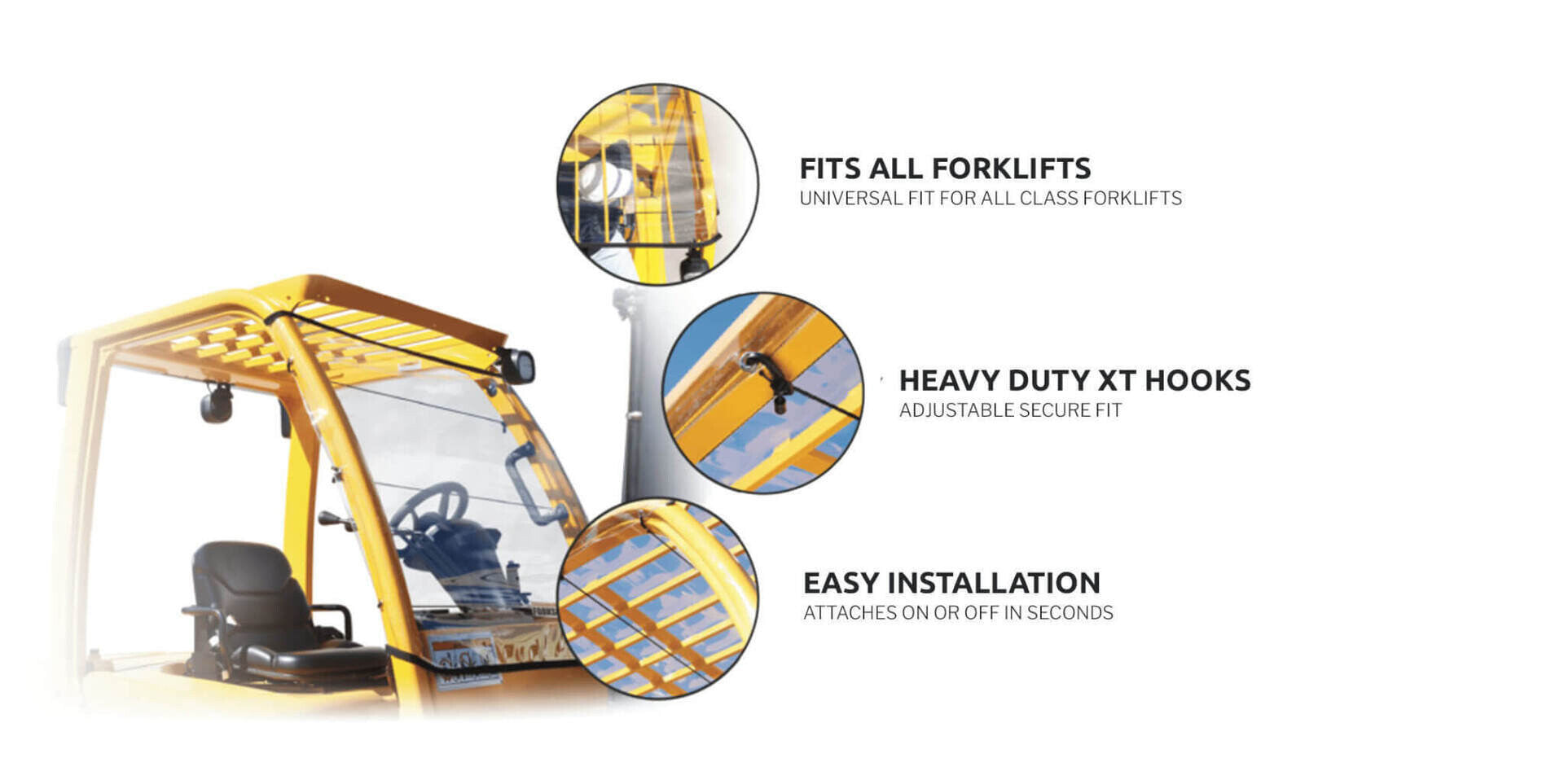 FITS ALL FORKLIFTS
UNIVERSAL FIT FOR ALL CLASS FORKLIFTS

HEAVY DUTY XT HOOKS
ADJUSTABLE SECURE FIT

EASY INSTALLATION
ATTACHES ON OR OFF IN SECONDS