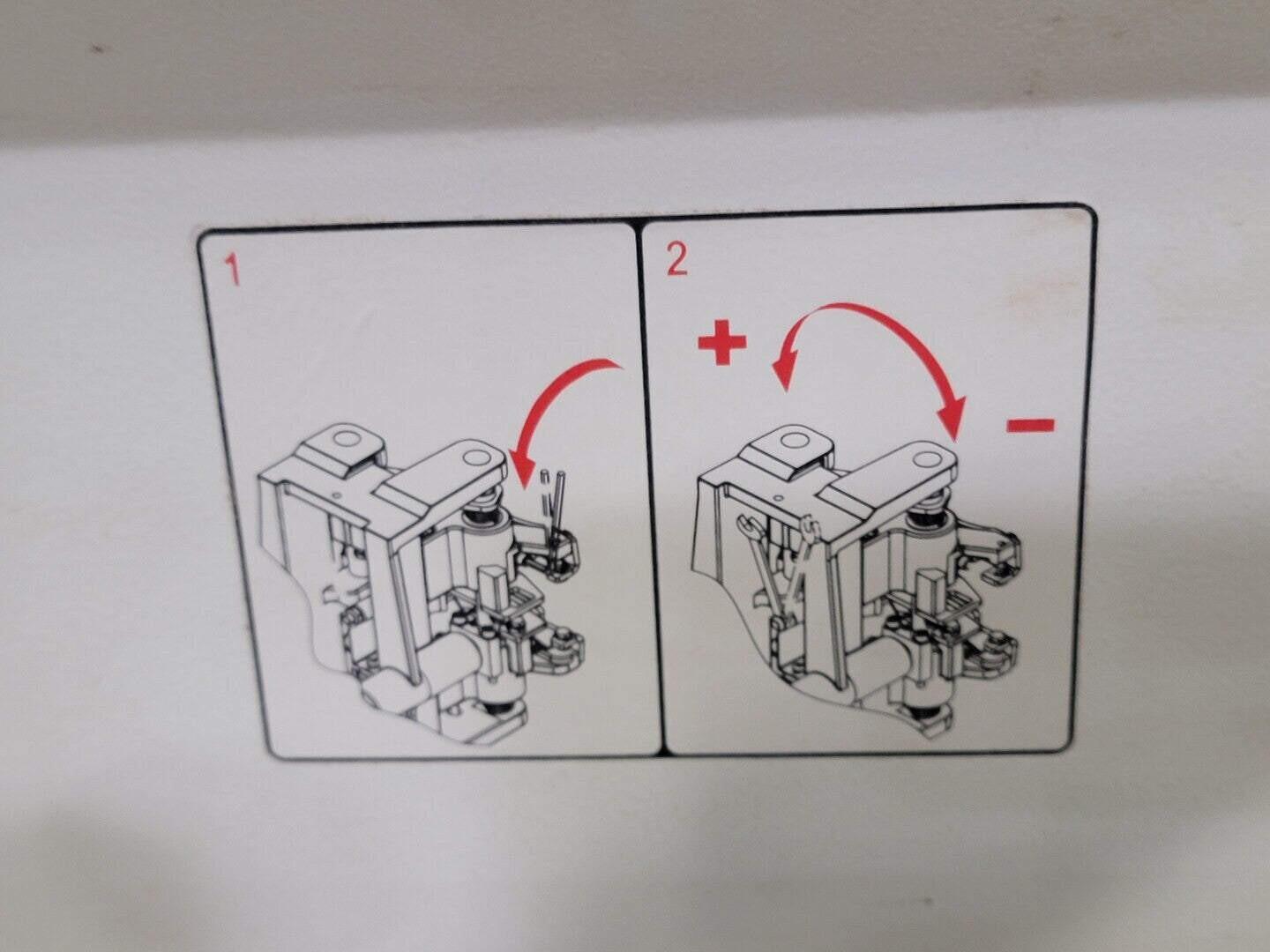 1

2

+

−