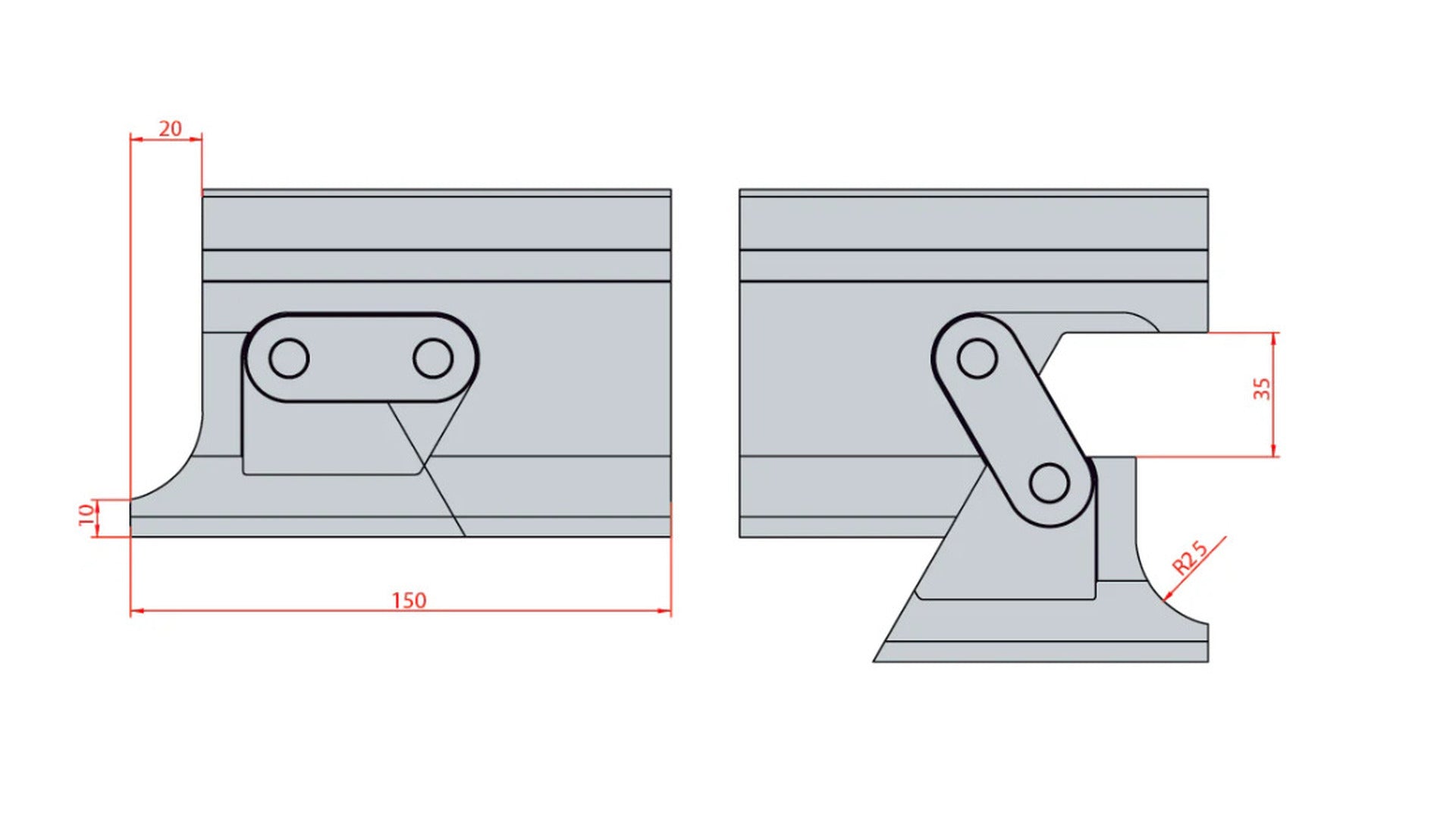 20

10

150

35

R2.5