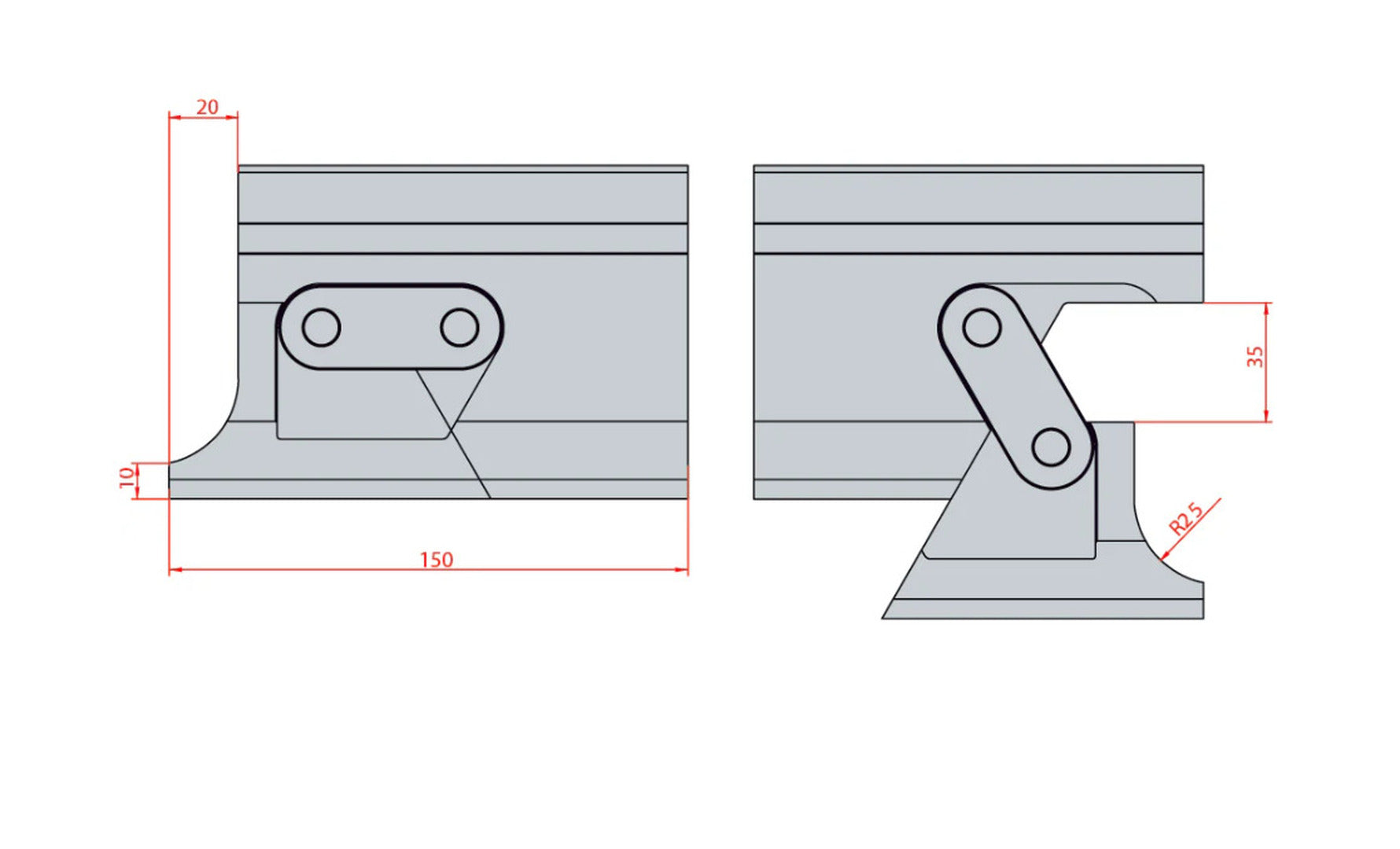 20

10

150

35

R2.5