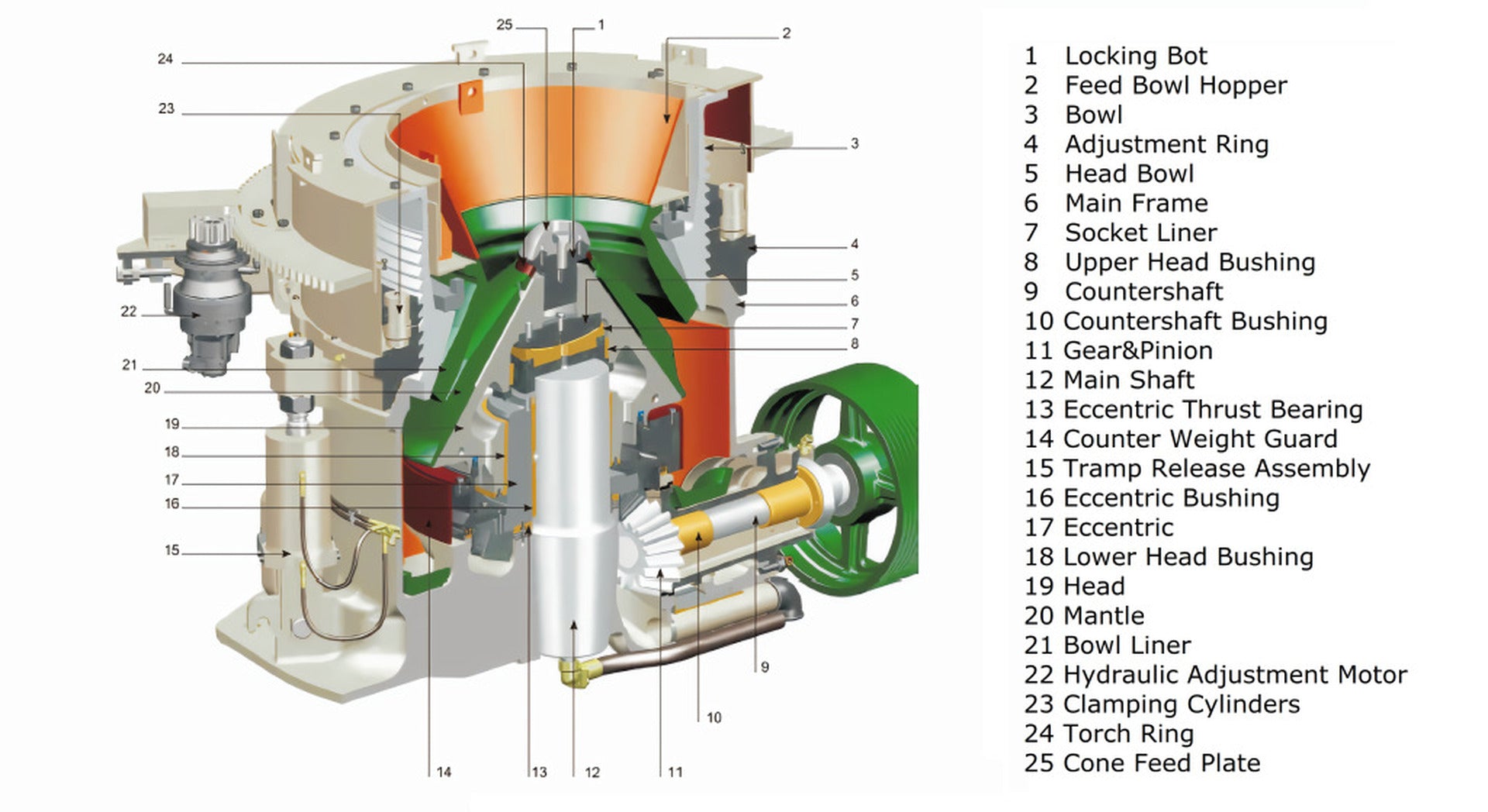 25
1
2
24
23
3
4
5
6
7
8
22
21
20
19
18
17
16
15
9
10
14
13
12
11

1 Locking Bot
2 Feed Bowl Hopper
3 Bowl
4 Adjustment Ring
5 Head Bowl
6 Main Frame
7 Socket Liner
8 Upper Head Bushing
9 Countershaft
10 Countershaft Bushing
11 Gear&Pinion
12 Main Shaft
13 Eccentric Thrust Bearing
14 Counter Weight Guard
15 Tramp Release Assembly
16 Eccentric Bushing
17 Eccentric
18 Lower Head Bushing
19 Head
20 Mantle
21 Bowl Liner
22 Hydraulic Adjustment Motor
23 Clamping Cylinders
24 Torch Ring
25 Cone Feed Plate