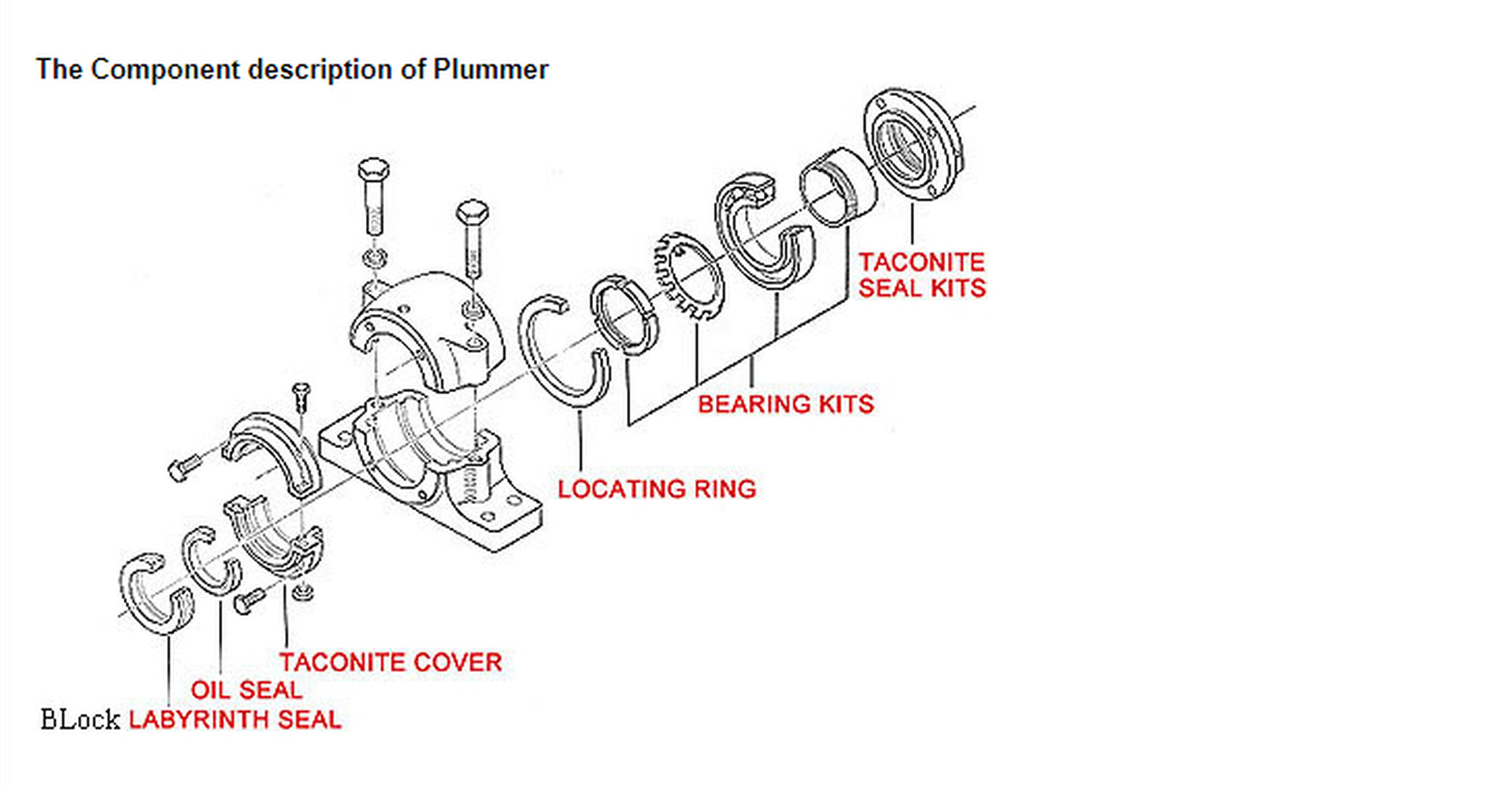 The Component description of Plummer

TACONITE SEAL KITS

BEARING KITS

LOCATING RING

TACONITE COVER

OIL SEAL

BLock LABYRINTH SEAL